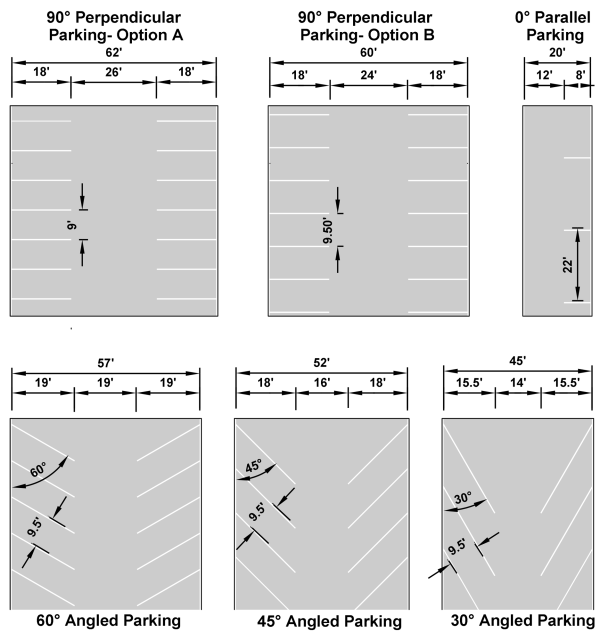 90° Perpendicular Parking- Option A

62'

18' 26' 18'

9'

90° Perpendicular Parking- Option B

60'

18' 24' 18'

9.50'

0° Parallel Parking

20'

12' 8'

22'

57'

19' 19' 19'

60°

9.5'

60° Angled Parking

52'

18' 16' 18'

45°

9.5'

45° Angled Parking

45'

15.5' 14' 15.5'

30°

9.5'

30° Angled Parking